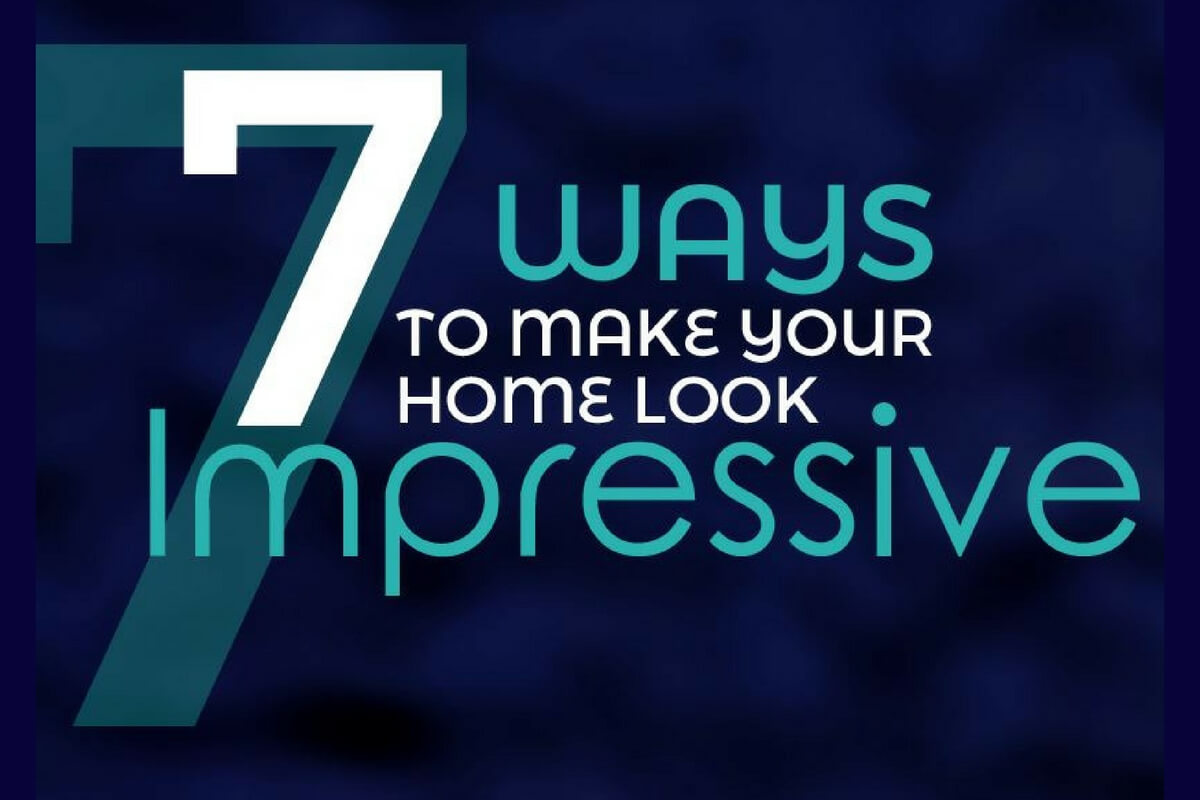 7 WAYS TO MAKE YOUR HOME LOOK Impressive